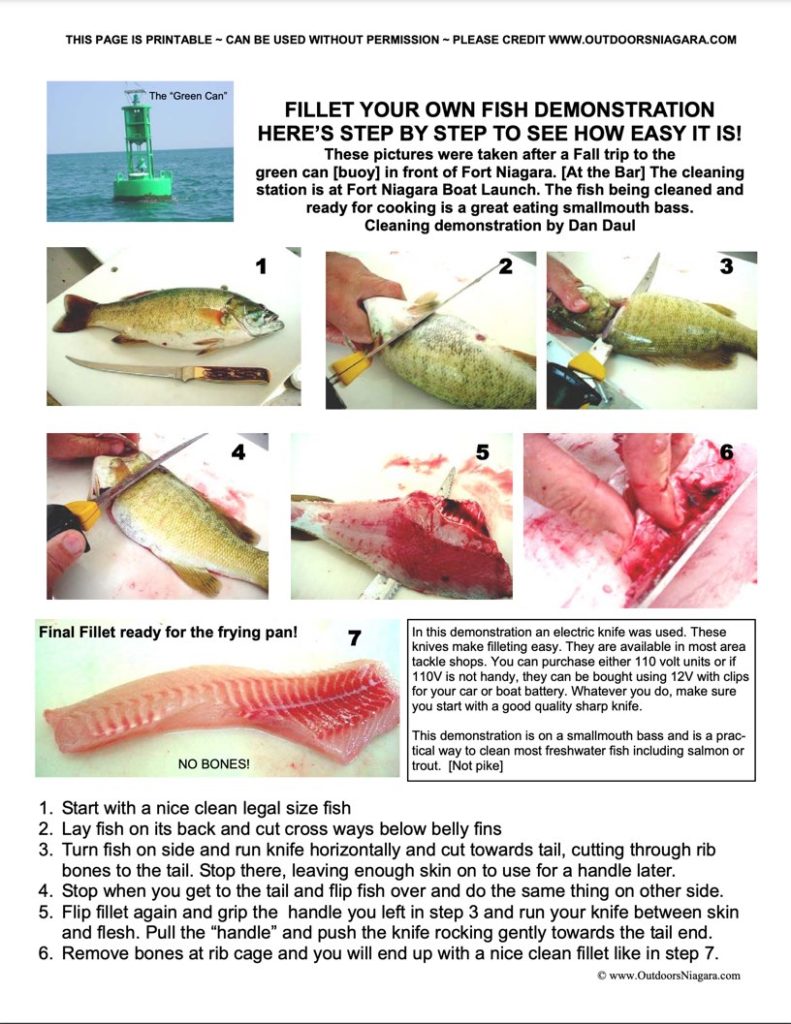 THIS PAGE IS PRINTABLE ~ CAN BE USED WITHOUT PERMISSION ~ PLEASE CREDIT WWW.OUTDOORSNIAGARA.COM

The "Green Can"

FILLET YOUR OWN FISH DEMONSTRATION
HERE'S STEP BY STEP TO SEE HOW EASY IT IS!

These pictures were taken after a Fall trip to the green can [buoy] in front of Fort Niagara. [At the Bar] The cleaning station is at Fort Niagara Boat Launch. The fish being cleaned and ready for cooking is a great eating smallmouth bass. Cleaning demonstration by Dan Daul

1

2

3

4

5

6

Final Fillet ready for the frying pan!

7

NO BONES!

In this demonstration an electric knife was used. These knives make filleting easy. They are available in most area tackle shops. You can purchase either 110 volt units or if 110V is not handy, they can be bought using 12V with clips for your car or boat battery. Whatever you do, make sure you start with a good quality sharp knife.

This demonstration is on a smallmouth bass and is a practical way to clean most freshwater fish including salmon or trout. [Not pike]

1. Start with a nice clean legal size fish
2. Lay fish on its back and cut cross ways below belly fins
3. Turn fish on side and run knife horizontally and cut towards tail, cutting through rib bones to the tail. Stop there, leaving enough skin on to use for a handle later.
4. Stop when you get to the tail and flip fish over and do the same thing on other side.
5. Flip fillet again and grip the handle you left in step 3 and run your knife between skin and flesh. Pull the "handle" and push the knife rocking gently towards the tail end.
6. Remove bones at rib cage and you will end up with a nice clean fillet like in step 7.

© www.OutdoorsNiagara.com